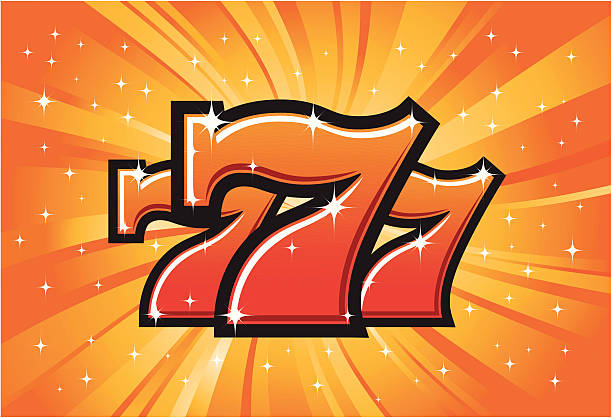 777