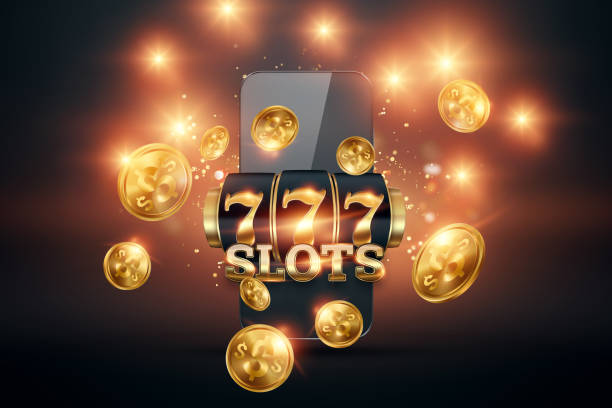 777
SLOTS